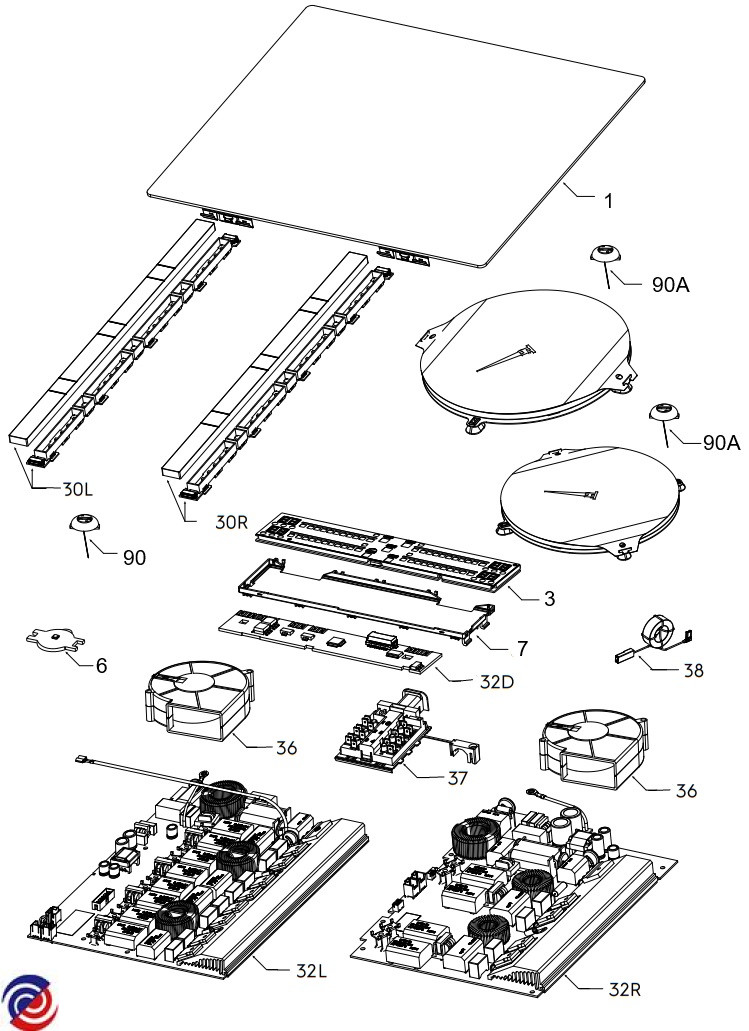 1

90A

90A

30L

30R

90

3

7

6

32D

38

36

37

36

32L

32R